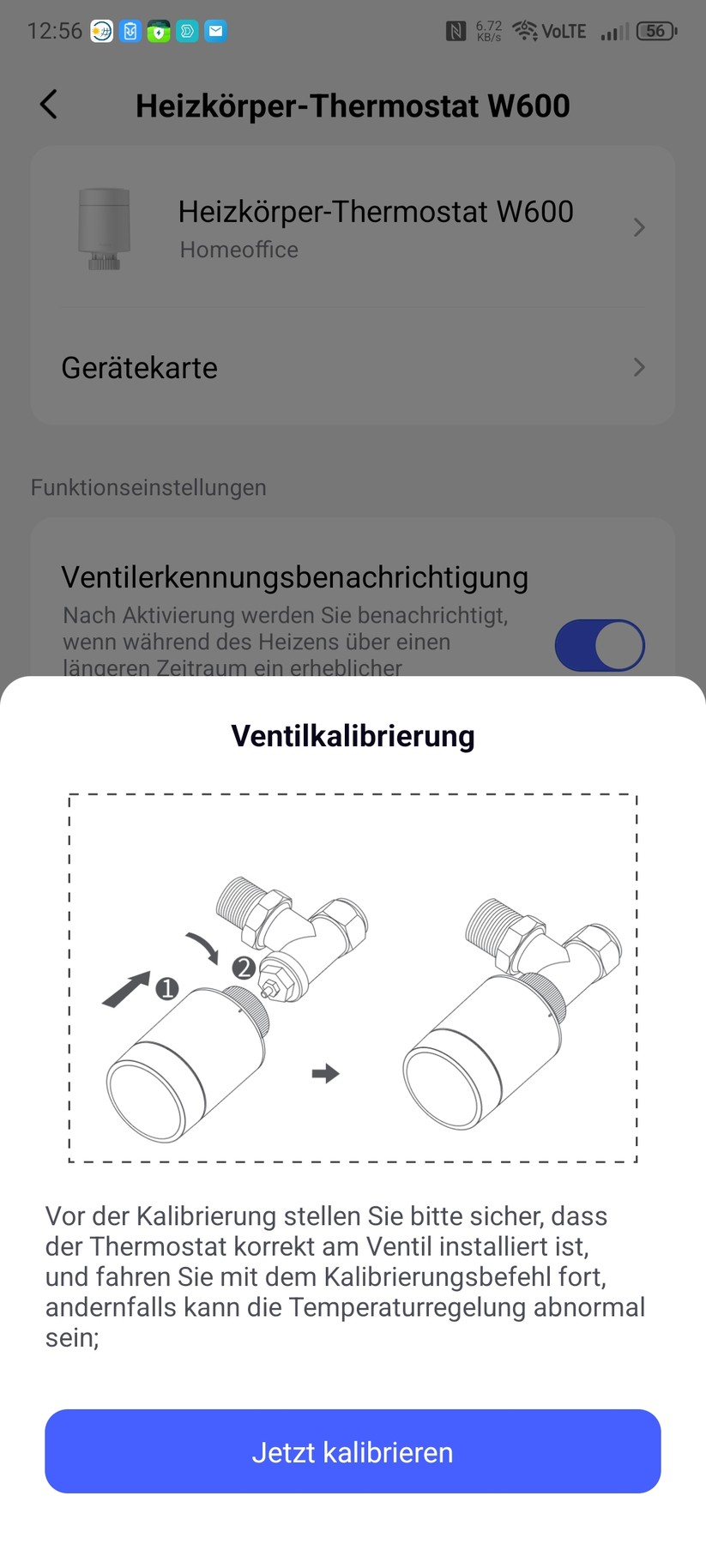 12:56 6.72 KB/s VoLTE 56

Heizkörper-Thermostat W600

Heizkörper-Thermostat W600
Homeoffice

Gerätekarte

Funktionseinstellungen

Ventilerkennungsbenachrichtigung
Nach Aktivierung werden Sie benachrichtigt, wenn während des Heizens über einen längeren Zeitraum ein erheblicher

Ventilkalibrierung

1 2

Vor der Kalibrierung stellen Sie bitte sicher, dass der Thermostat korrekt am Ventil installiert ist, und fahren Sie mit dem Kalibrierungsbefehl fort, andernfalls kann die Temperaturregelung abnormal sein;

Jetzt kalibrieren