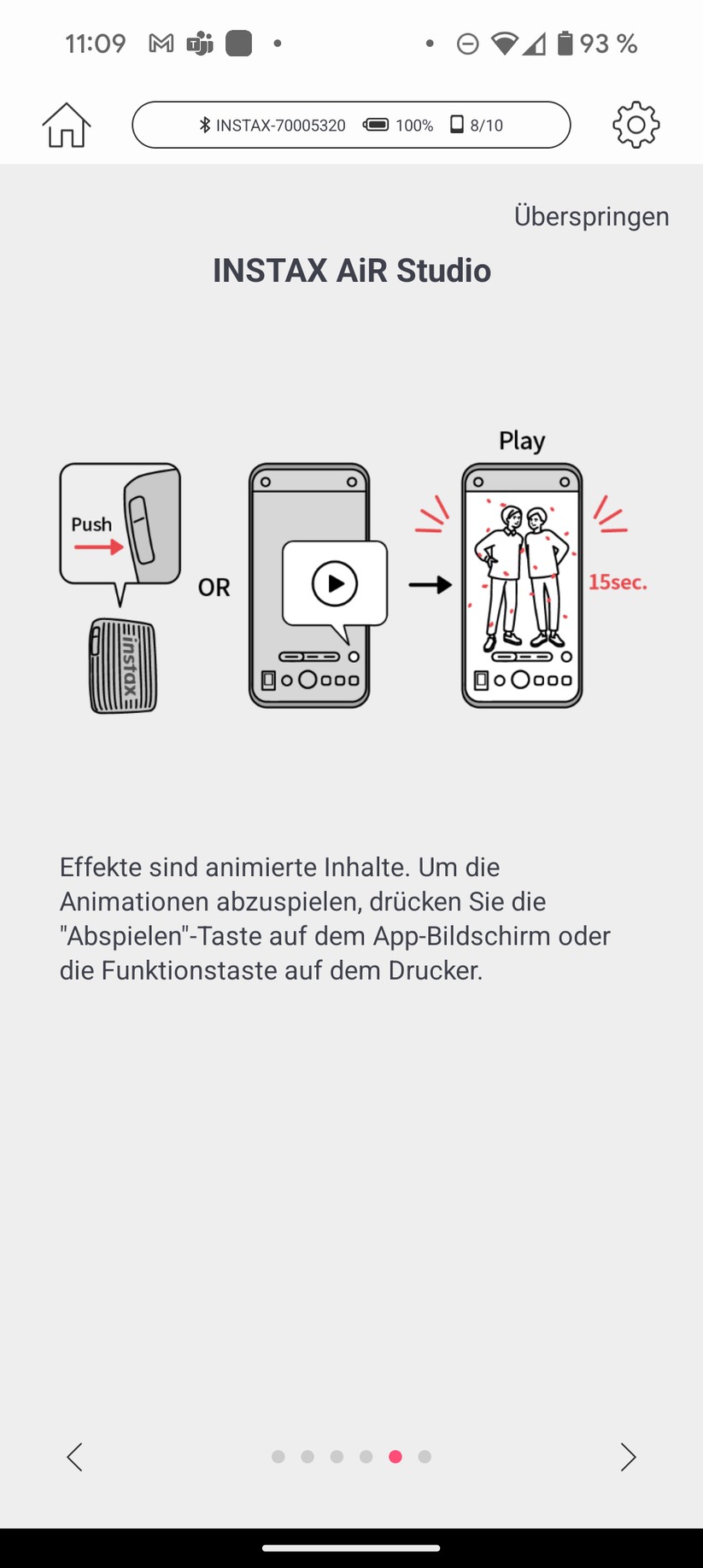 11:09 93 %

INSTAX-70005320 100% 8/10

Überspringen

INSTAX AiR Studio

Push

instax

OR

Play

15sec.

Effekte sind animierte Inhalte. Um die Animationen abzuspielen, drücken Sie die "Abspielen"-Taste auf dem App-Bildschirm oder die Funktionstaste auf dem Drucker.