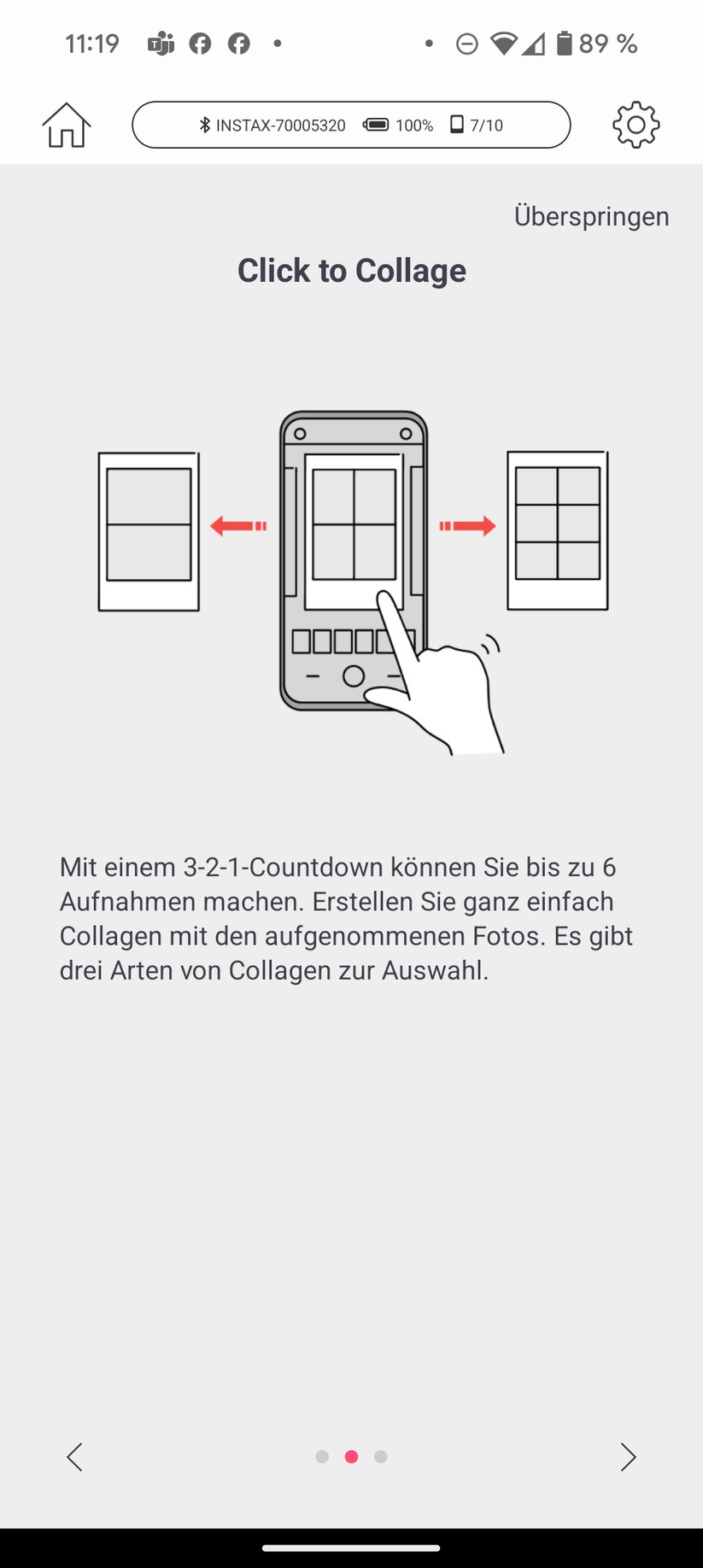 11:19 89 %

INSTAX-70005320 100% 7/10

Überspringen

Click to Collage

Mit einem 3-2-1-Countdown können Sie bis zu 6 Aufnahmen machen. Erstellen Sie ganz einfach Collagen mit den aufgenommenen Fotos. Es gibt drei Arten von Collagen zur Auswahl.