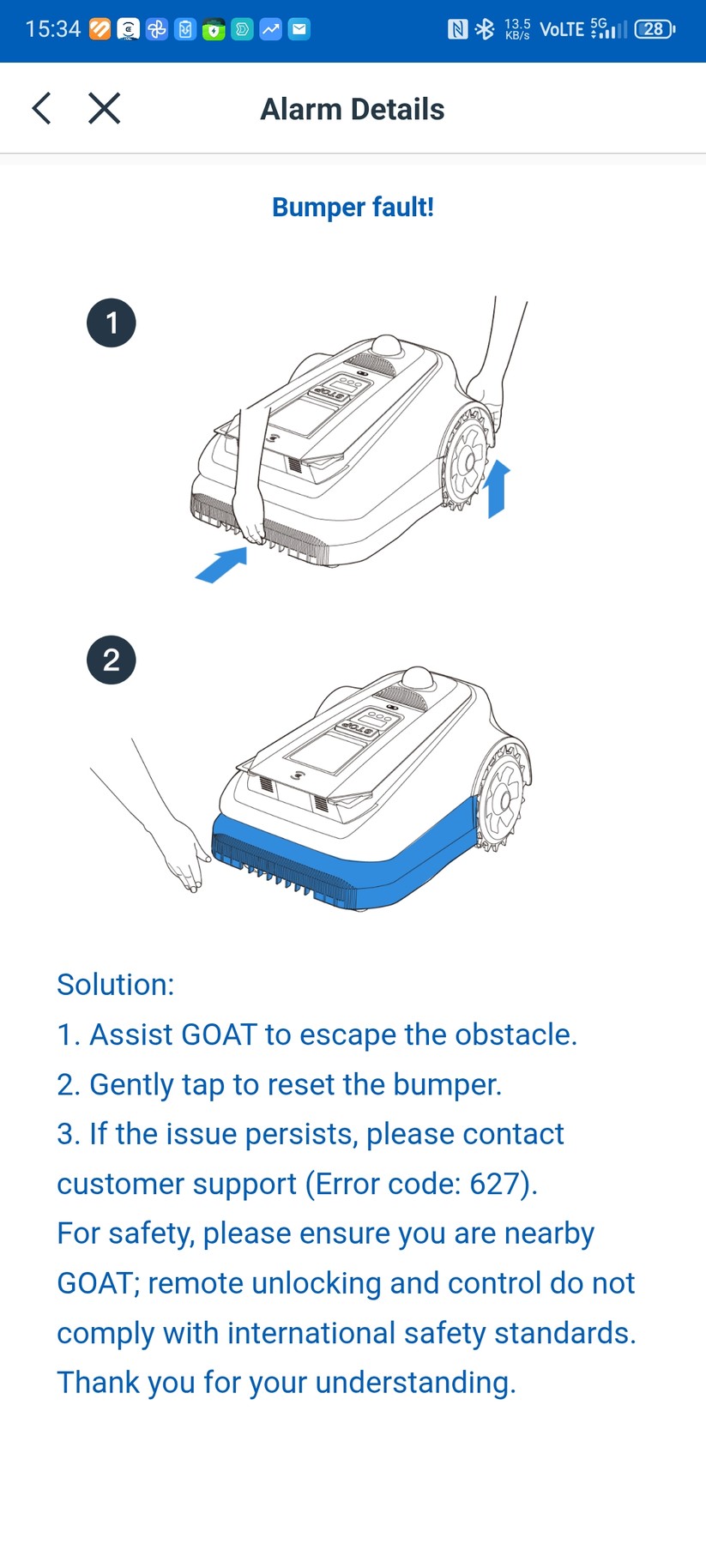 15:34 13.5 KB/s VoLTE 5G 28

Alarm Details

Bumper fault!

1

STOP

2

STOP

Solution:
1. Assist GOAT to escape the obstacle.
2. Gently tap to reset the bumper.
3. If the issue persists, please contact customer support (Error code: 627).
For safety, please ensure you are nearby GOAT; remote unlocking and control do not comply with international safety standards. Thank you for your understanding.