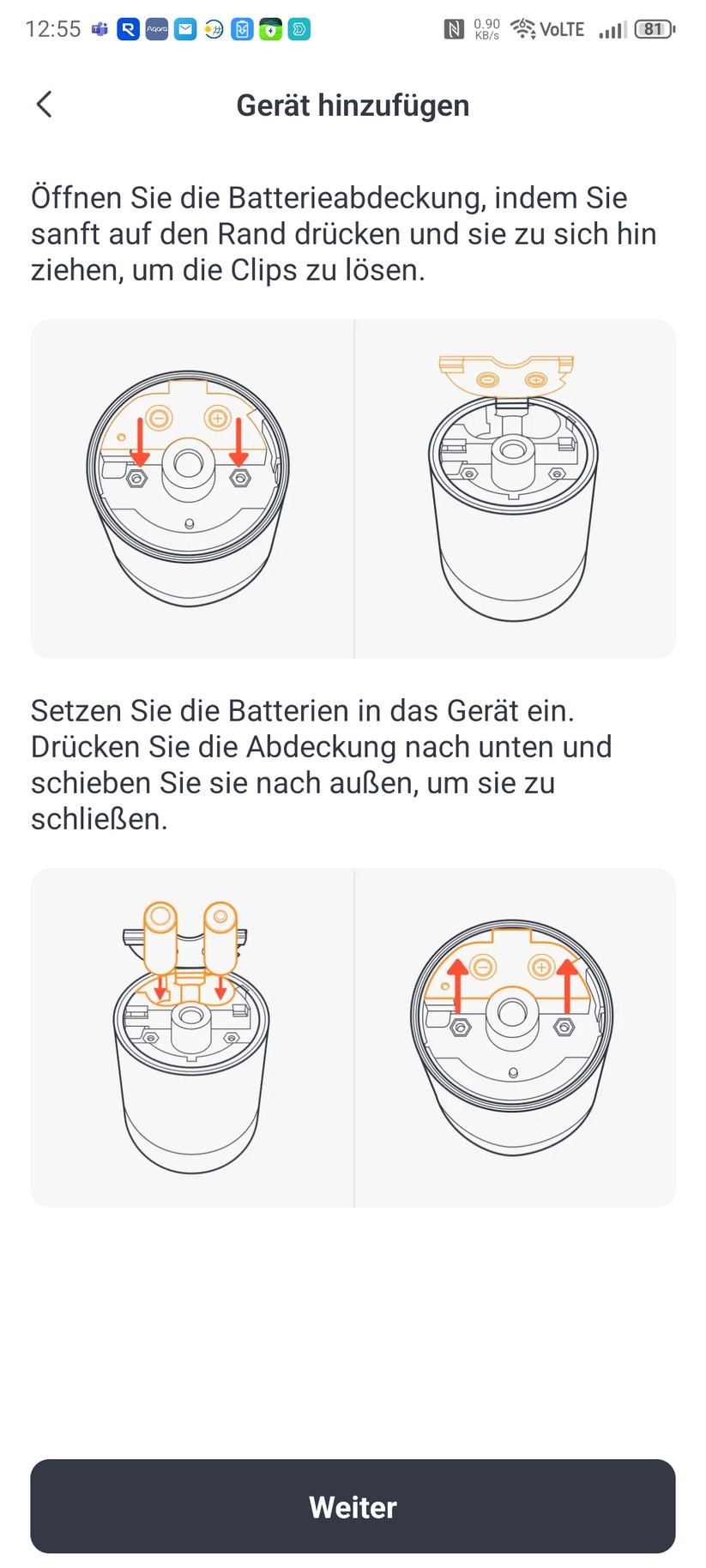 12:55 Aqara 0.90 KB/s VoLTE 81

Gerät hinzufügen

Öffnen Sie die Batterieabdeckung, indem Sie sanft auf den Rand drücken und sie zu sich hin ziehen, um die Clips zu lösen.

Setzen Sie die Batterien in das Gerät ein. Drücken Sie die Abdeckung nach unten und schieben Sie sie nach außen, um sie zu schließen.

Weiter