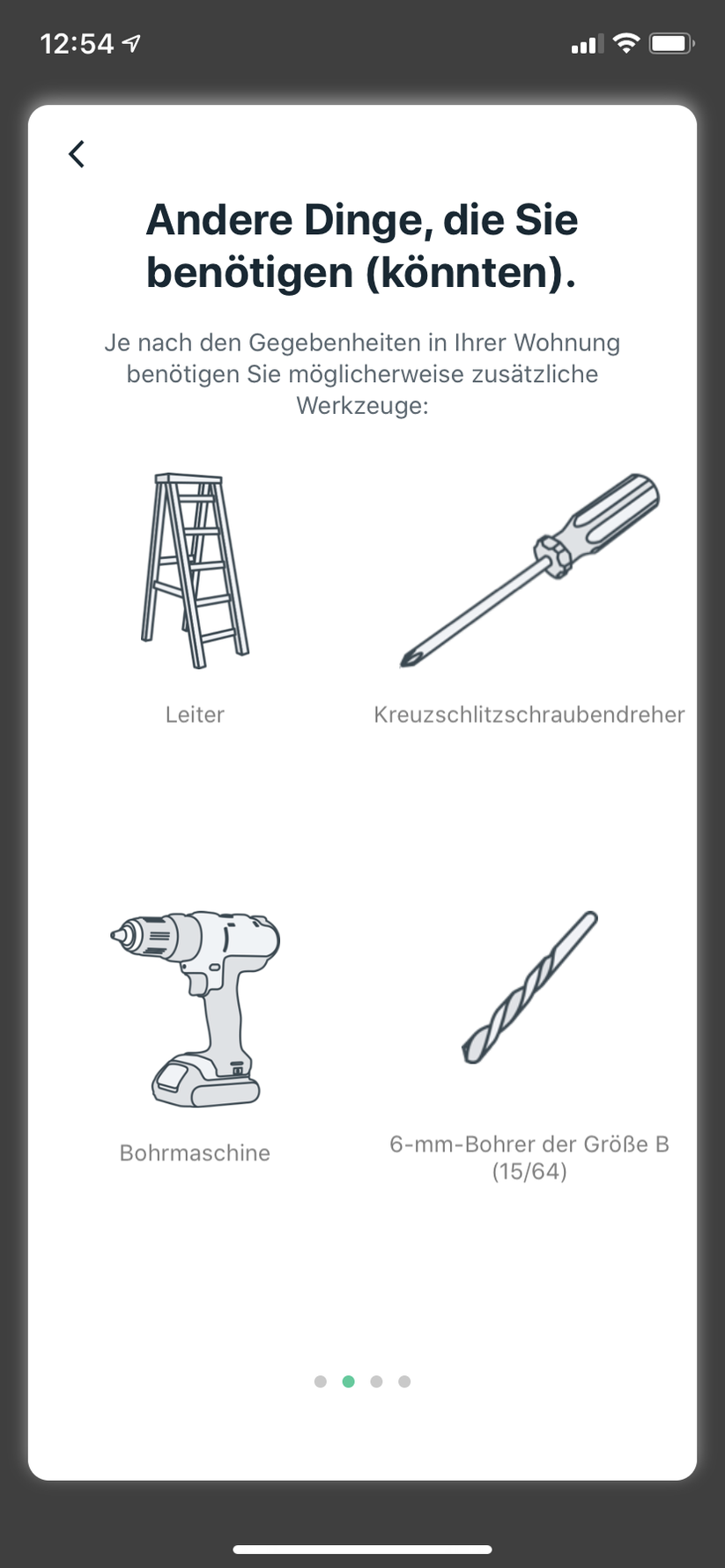 12:54

Andere Dinge, die Sie benötigen (könnten).

Je nach den Gegebenheiten in Ihrer Wohnung benötigen Sie möglicherweise zusätzliche Werkzeuge:

Leiter

Kreuzschlitzschraubendreher

Bohrmaschine

6-mm-Bohrer der Größe B (15/64)