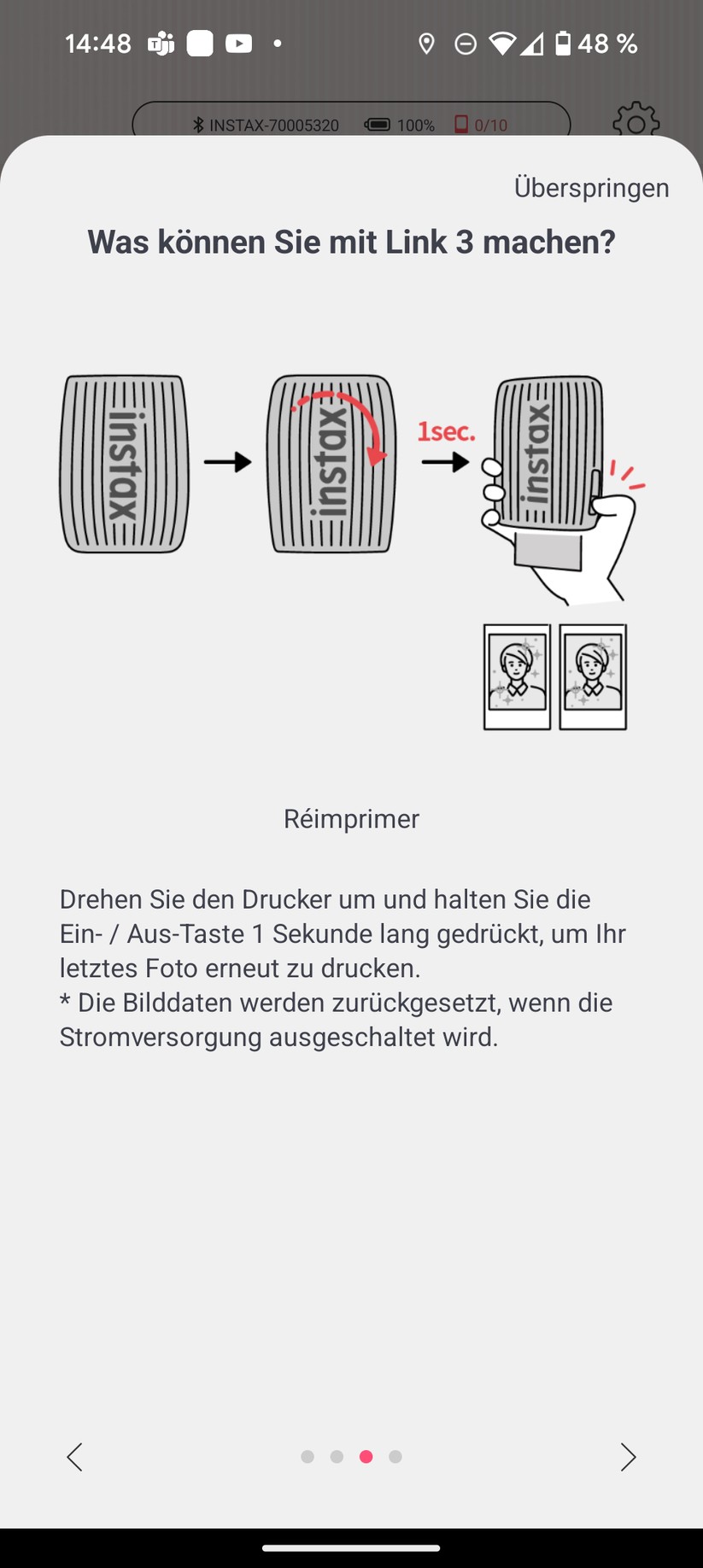 14:48 48 %

INSTAX-70005320 100% 0/10

Überspringen

Was können Sie mit Link 3 machen?

instax

instax

1sec.

instax

Réimprimer

Drehen Sie den Drucker um und halten Sie die Ein- / Aus-Taste 1 Sekunde lang gedrückt, um Ihr letztes Foto erneut zu drucken.
* Die Bilddaten werden zurückgesetzt, wenn die Stromversorgung ausgeschaltet wird.