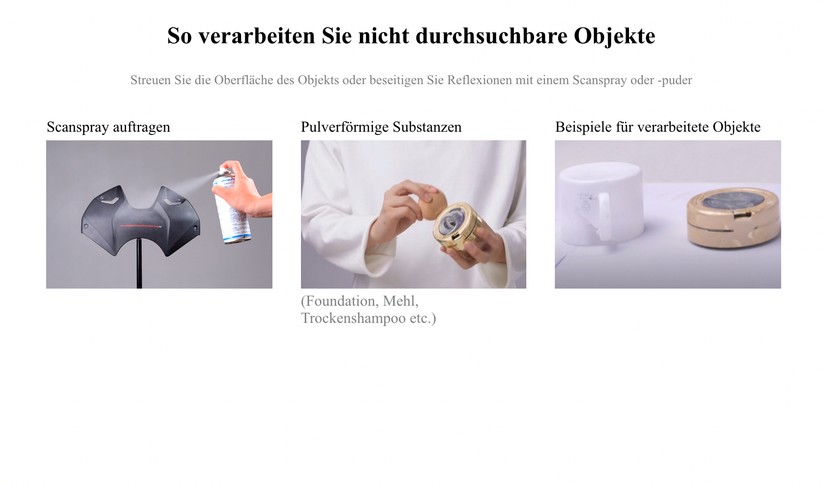 So verarbeiten Sie nicht durchsuchbare Objekte

Streuen Sie die Oberfläche des Objekts oder beseitigen Sie Reflexionen mit einem Scanspray oder -puder

Scanspray auftragen

Pulverförmige Substanzen

(Foundation, Mehl, Trockenshampoo etc.)

Beispiele für verarbeitete Objekte