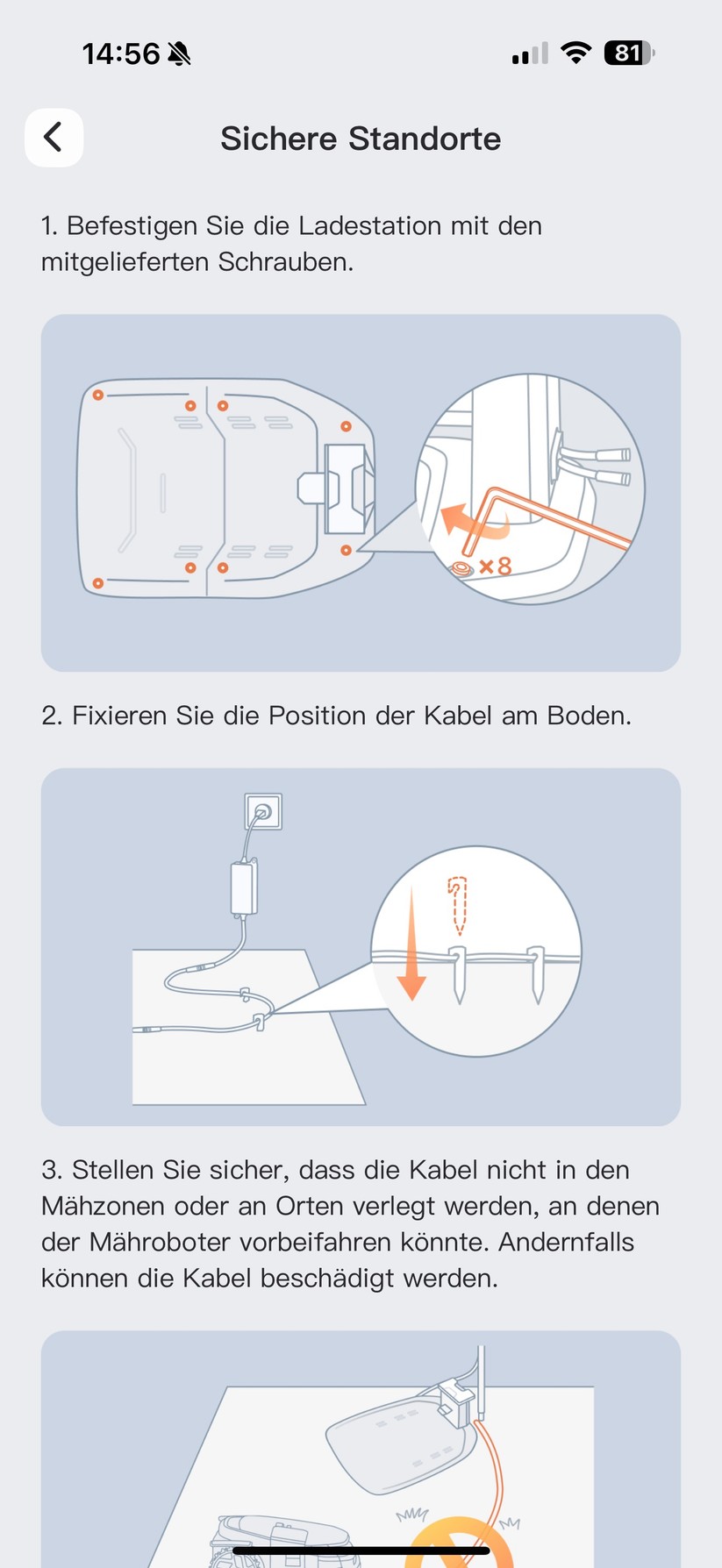 14:56

81

Sichere Standorte

1. Befestigen Sie die Ladestation mit den mitgelieferten Schrauben.

×8

2. Fixieren Sie die Position der Kabel am Boden.

3. Stellen Sie sicher, dass die Kabel nicht in den Mähzonen oder an Orten verlegt werden, an denen der Mähroboter vorbeifahren könnte. Andernfalls können die Kabel beschädigt werden.