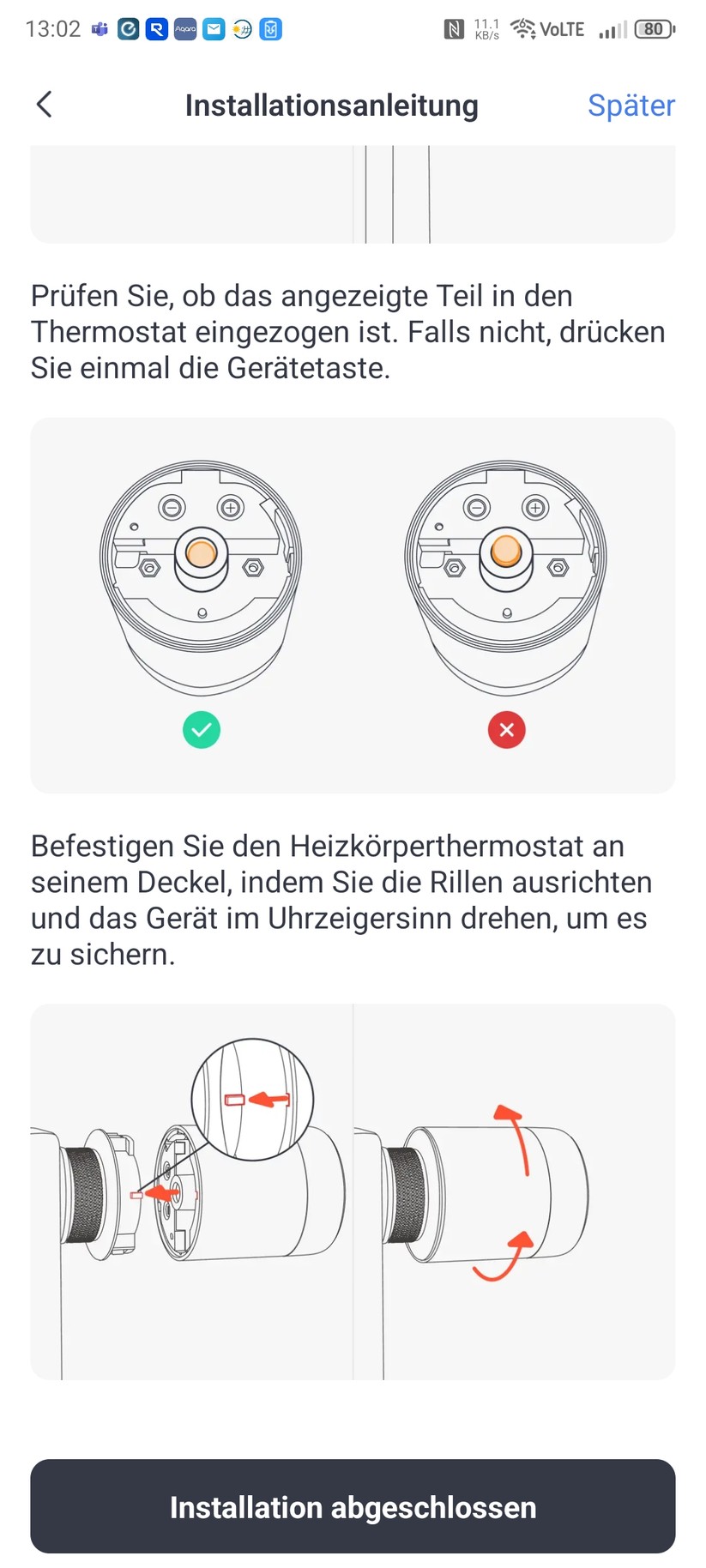 13:02 Aqara 11.1 KB/s VoLTE 80

Installationsanleitung

Später

Prüfen Sie, ob das angezeigte Teil in den Thermostat eingezogen ist. Falls nicht, drücken Sie einmal die Gerätetaste.

Befestigen Sie den Heizkörperthermostat an seinem Deckel, indem Sie die Rillen ausrichten und das Gerät im Uhrzeigersinn drehen, um es zu sichern.

Installation abgeschlossen